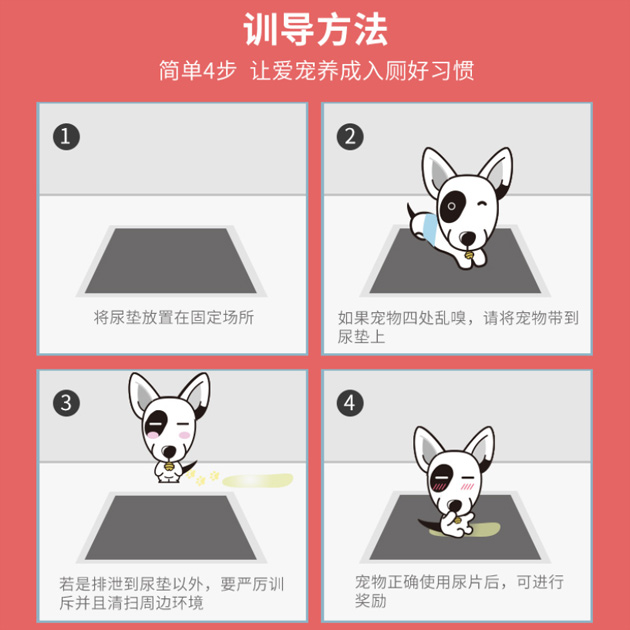 训导方法

简单4步 让爱宠养成入厕好习惯

1

将尿垫放置在固定场所

2

如果宠物四处乱嗅，请将宠物带到尿垫上

3

若是排泄到尿垫以外，要严厉训斥并且清扫周边环境

4

宠物正确使用尿片后，可进行奖励